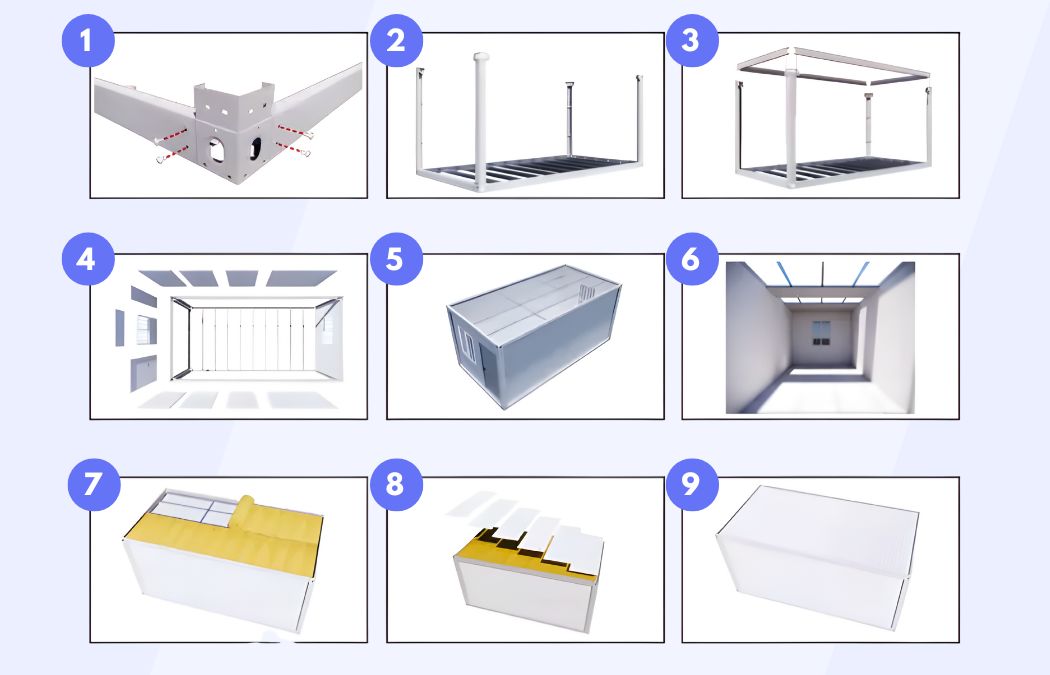 1
2
3
4
5
6
7
8
9